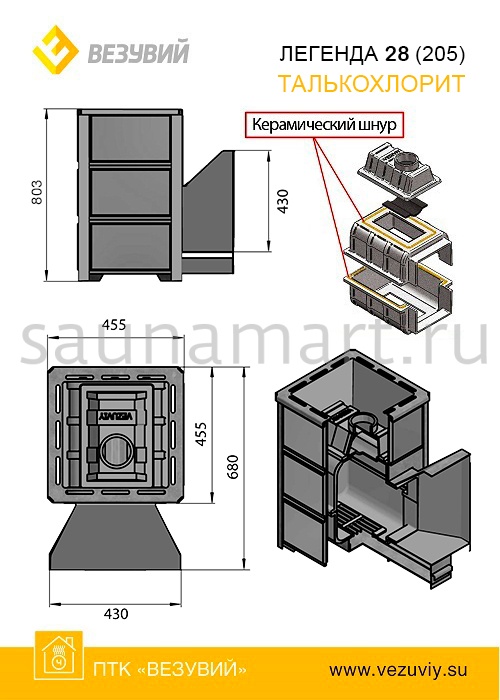 ВЕЗУВИЙ

ЛЕГЕНДА 28 (205)
ТАЛЬКОХЛОРИТ

Керамический шнур

803

430

saunamart.ru

455

VEZUVIY

455

680

430

ПТК «ВЕЗУВИЙ»

www.vezuviy.su